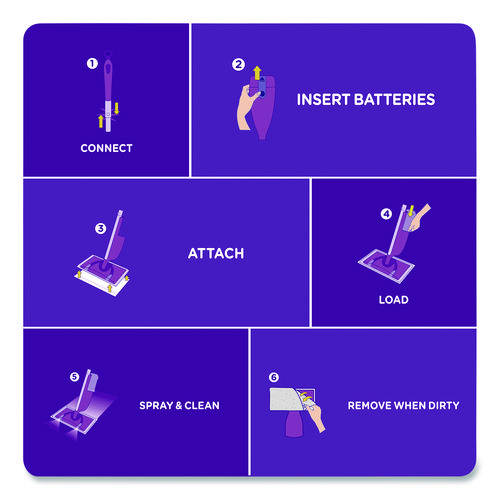 1
CONNECT

2
INSERT BATTERIES

3
ATTACH

4
LOAD

5
SPRAY & CLEAN

6
REMOVE WHEN DIRTY