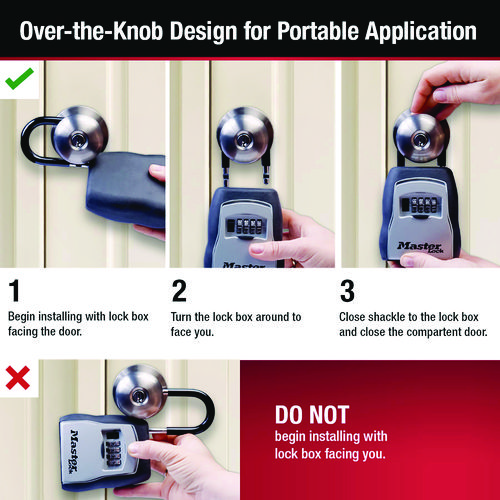 Over-the-Knob Design for Portable Application

Master

Master Lock

1
Begin installing with lock box facing the door.

2
Turn the lock box around to face you.

3
Close shackle to the lock box and close the compartent door.

Master Lock

DO NOT
begin installing with lock box facing you.