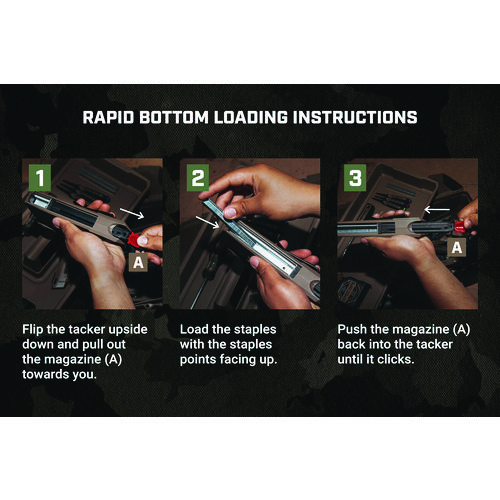 RAPID BOTTOM LOADING INSTRUCTIONS

1

A

Flip the tacker upside down and pull out the magazine (A) towards you.

2

Load the staples with the staples points facing up.

3

A

Push the magazine (A) back into the tacker until it clicks.