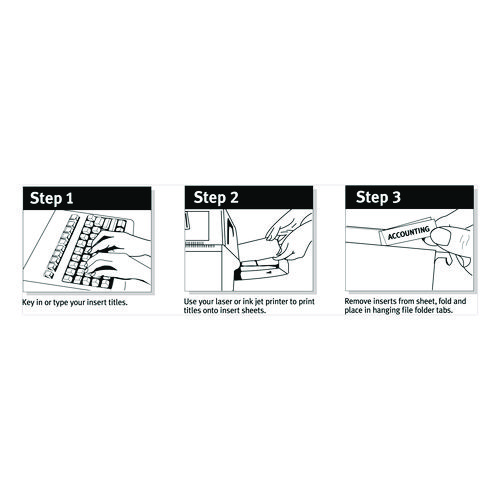 Step 1

Key in or type your insert titles.

Step 2

Use your laser or ink jet printer to print titles onto insert sheets.

Step 3

ACCOUNTING

Remove inserts from sheet, fold and place in hanging file folder tabs.